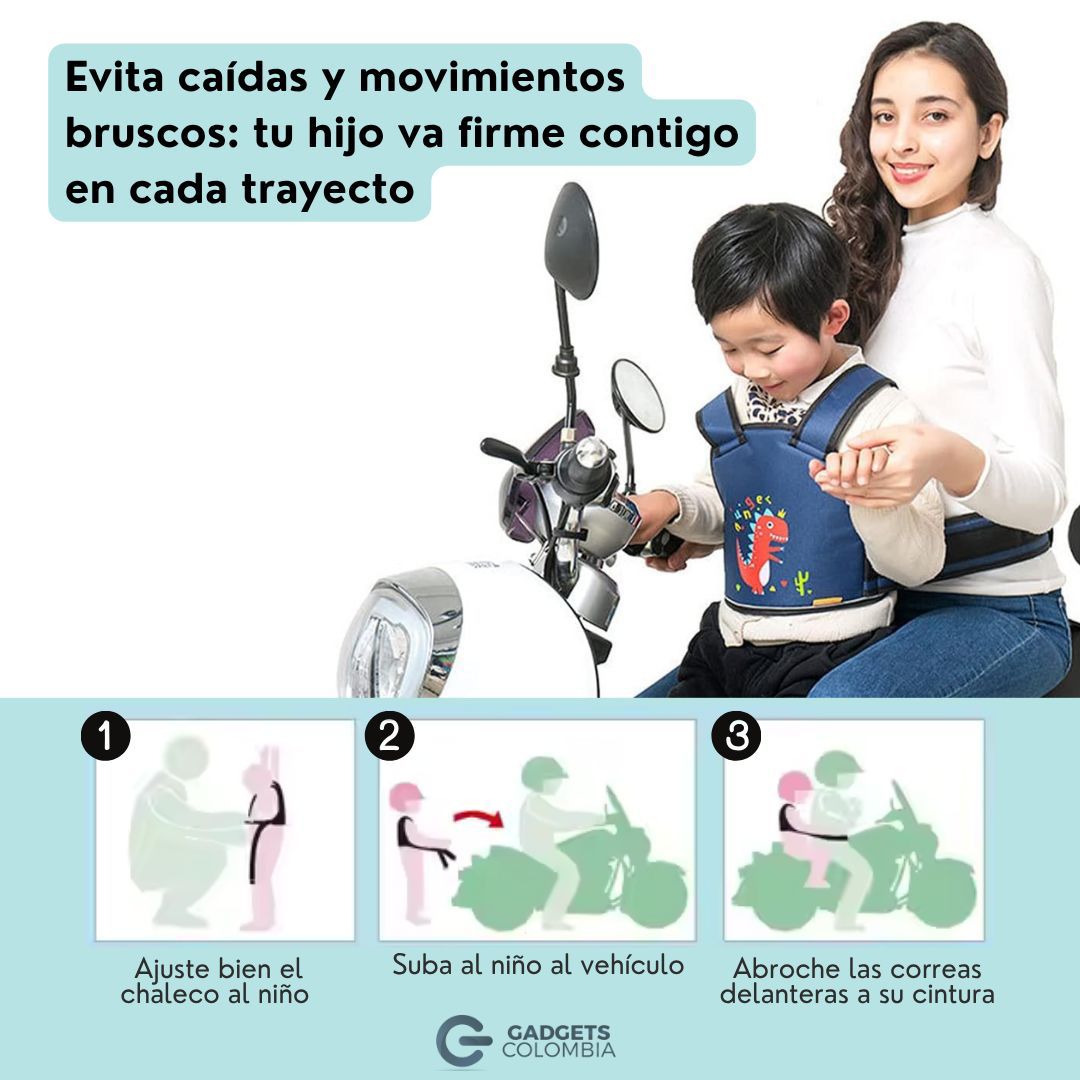 Evita caídas y movimientos bruscos: tu hijo va firme contigo en cada trayecto

1
Ajuste bien el chaleco al niño

2
Suba al niño al vehículo

3
Abroche las correas delanteras a su cintura

GADGETS COLOMBIA